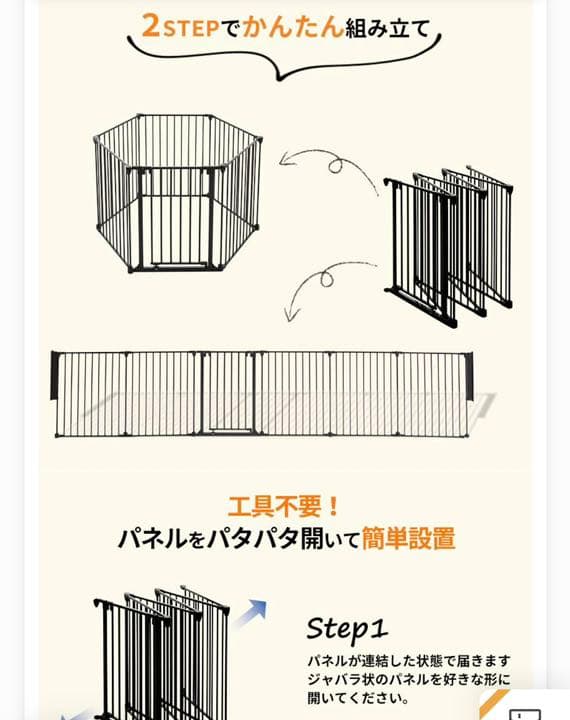 2STEPでかんたん組み立て

工具不要！
パネルをパタパタ開いて簡単設置

Step1
パネルが連結した状態で届きます
ジャバラ状のパネルを好きな形に開いてください。