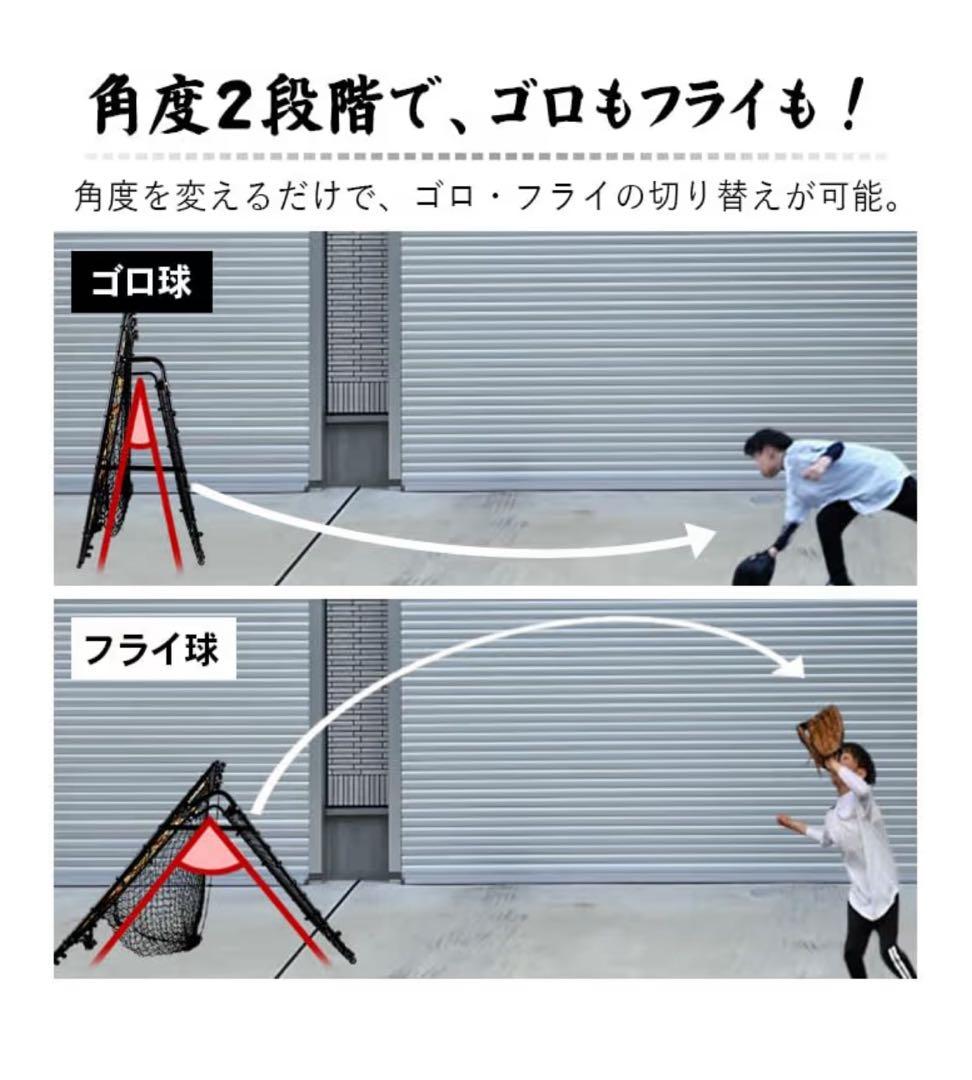 角度2段階で、ゴロもフライも！

角度を変えるだけで、ゴロ・フライの切り替えが可能。

ゴロ球

フライ球