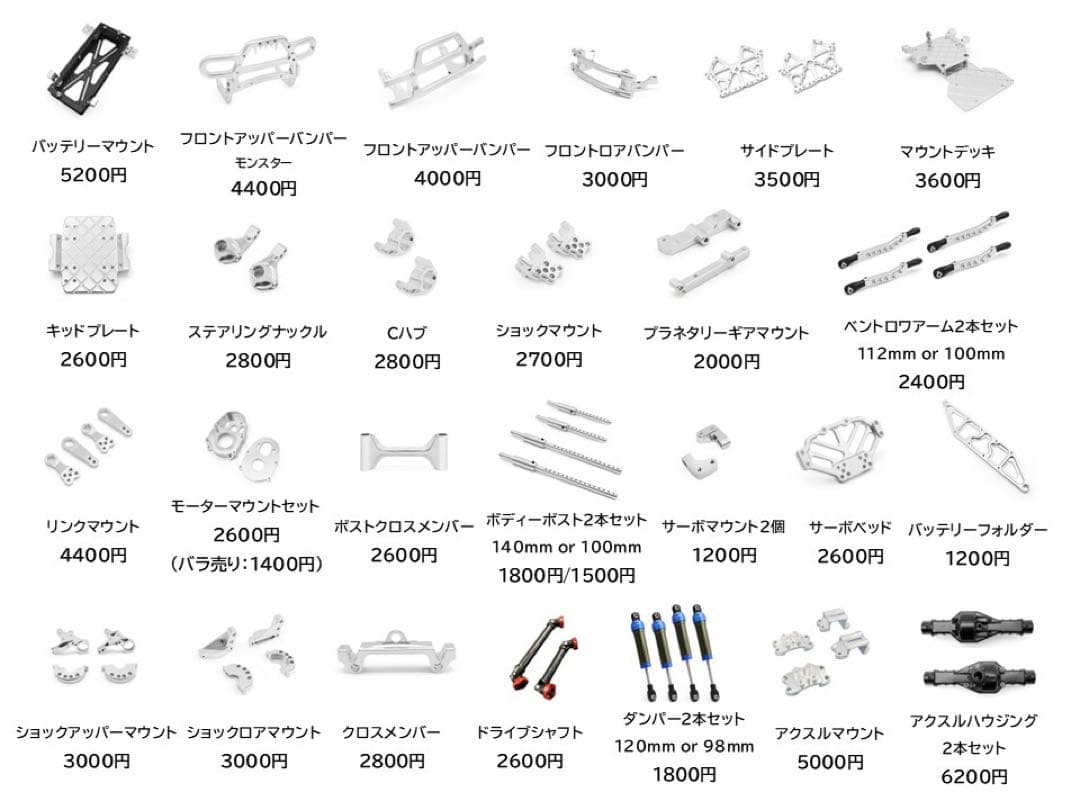 バッテリーマウント
5200円

フロントアッパーバンパー
モンスター
4400円

フロントアッパーバンパー
4000円

フロントロアバンパー
3000円

サイドプレート
3500円

マウントデッキ
3600円

キッドプレート
2600円

ステアリングナックル
2800円

Cハブ
2800円

ショックマウント
2700円

プラネタリーギアマウント
2000円

ベントロワアーム2本セット
112mm or 100mm
2400円

リンクマウント
4400円

モーターマウントセット
2600円
(バラ売り:1400円)

ポストクロスメンバー
2600円

ボディーポスト2本セット
140mm or 100mm
1800円/1500円

サーボマウント2個
1200円

サーボベッド
2600円

バッテリーフォルダー
1200円

ショックアッパーマウント
3000円

ショックロアマウント
3000円

クロスメンバー
2800円

ドライブシャフト
2600円

ダンパー2本セット
120mm or 98mm
1800円

アクスルマウント
5000円

アクスルハウジング
2本セット
6200円